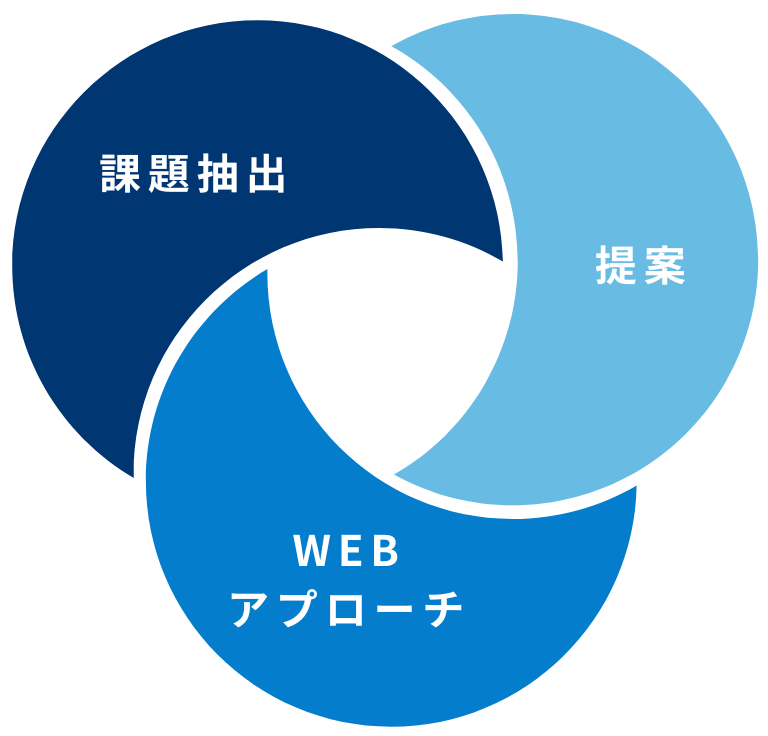 課題抽出

提案

WEB
アプローチ